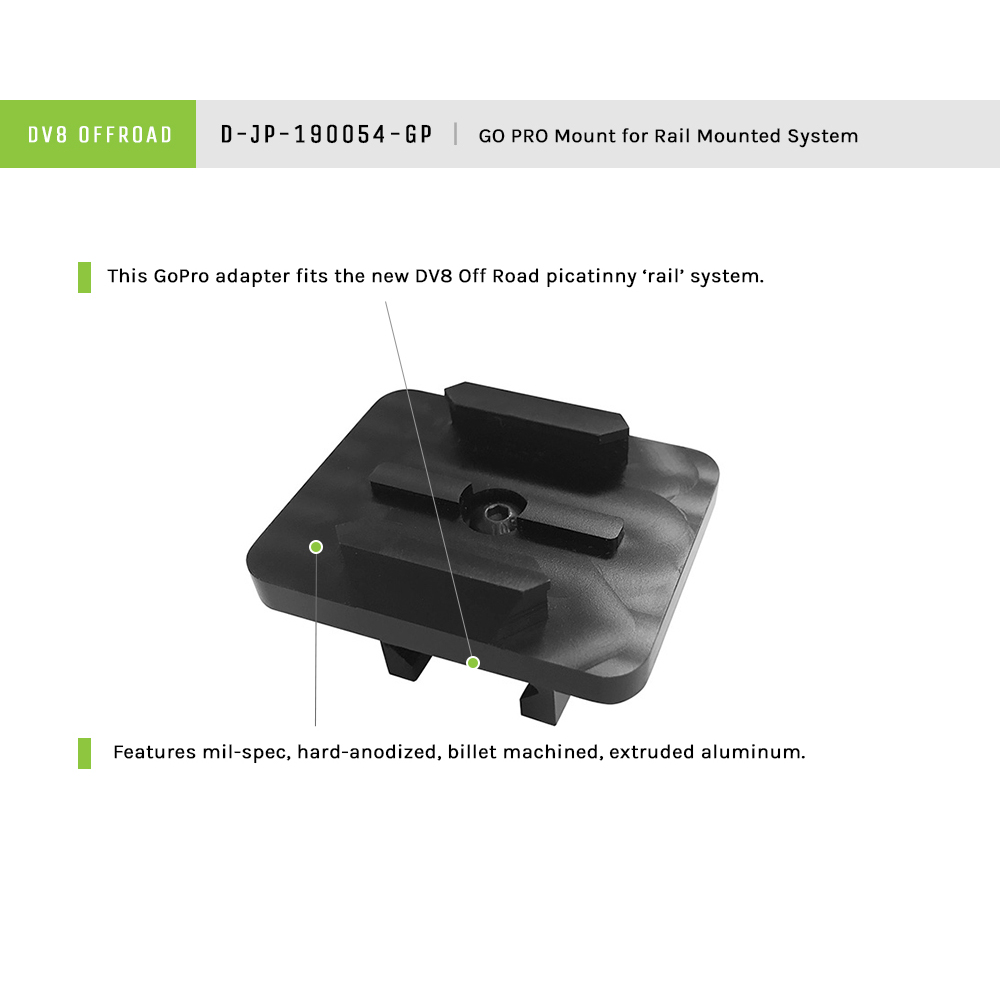 DV8 OFFROAD D-JP-190054-GP | GO PRO Mount for Rail Mounted System

This GoPro adapter fits the new DV8 Off Road picatinny ‘rail’ system.

Features mil-spec, hard-anodized, billet machined, extruded aluminum.